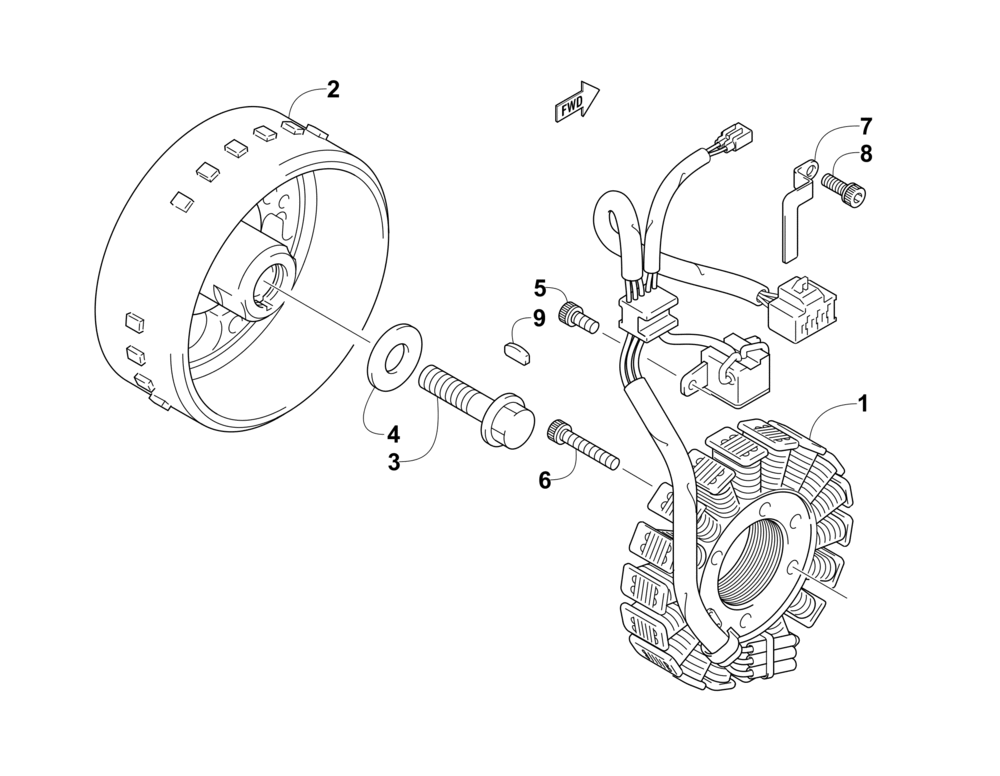 2
FWD
7
8
5
9
1
4
3
6